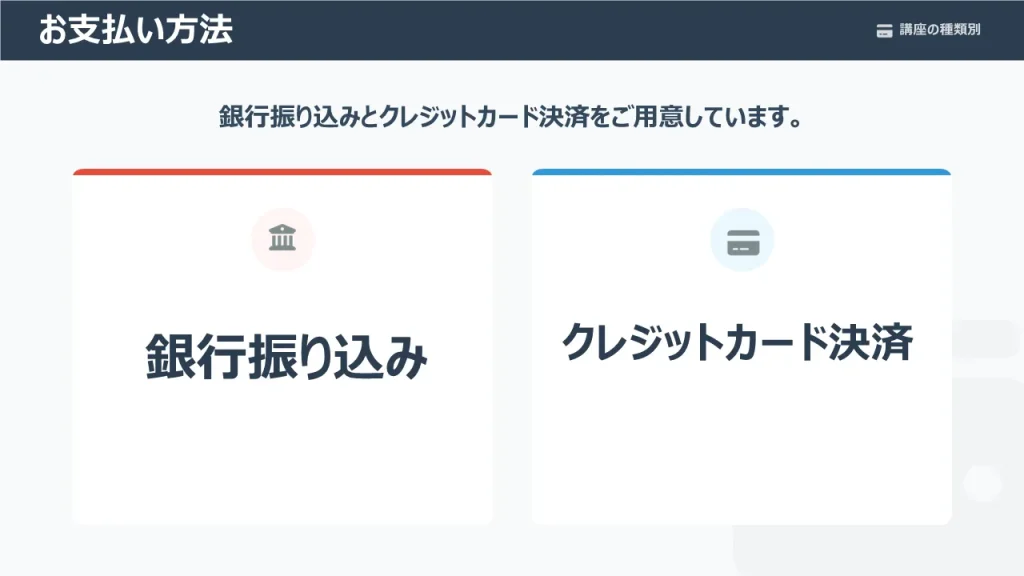 お支払い方法

講座の種類別

銀行振り込みとクレジットカード決済をご用意しています。

銀行振り込み

クレジットカード決済